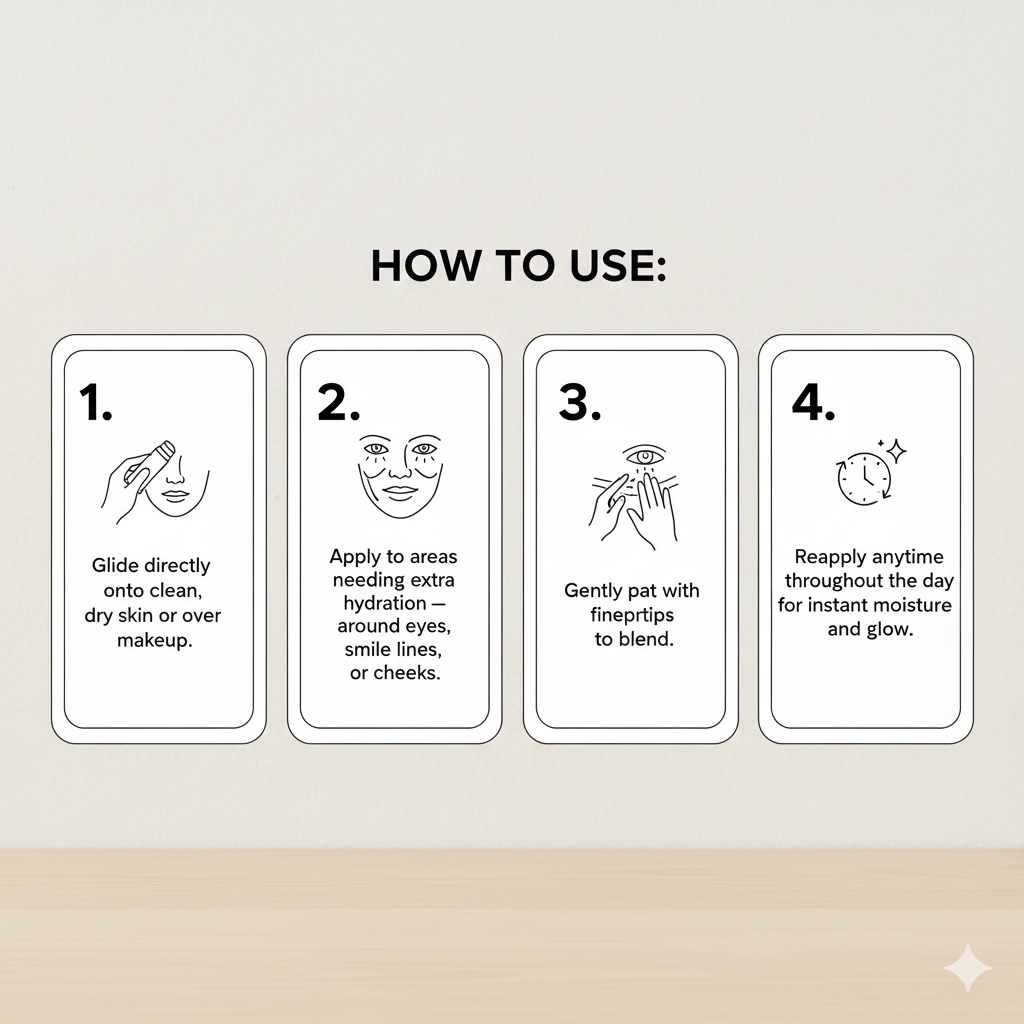 HOW TO USE:

1.

Glide directly onto clean, dry skin or over makeup.

2.

Apply to areas needing extra hydration — around eyes, smile lines, or cheeks.

3.

Gently pat with fineprtips to blend.

4.

Reapply anytime throughout the day for instant moisture and glow.